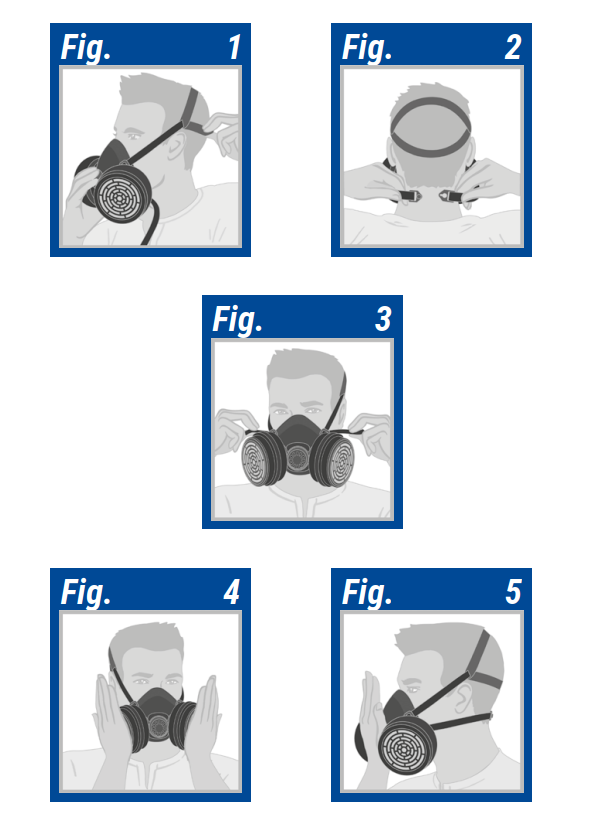 Fig. 1

Fig. 2

Fig. 3

Fig. 4

Fig. 5